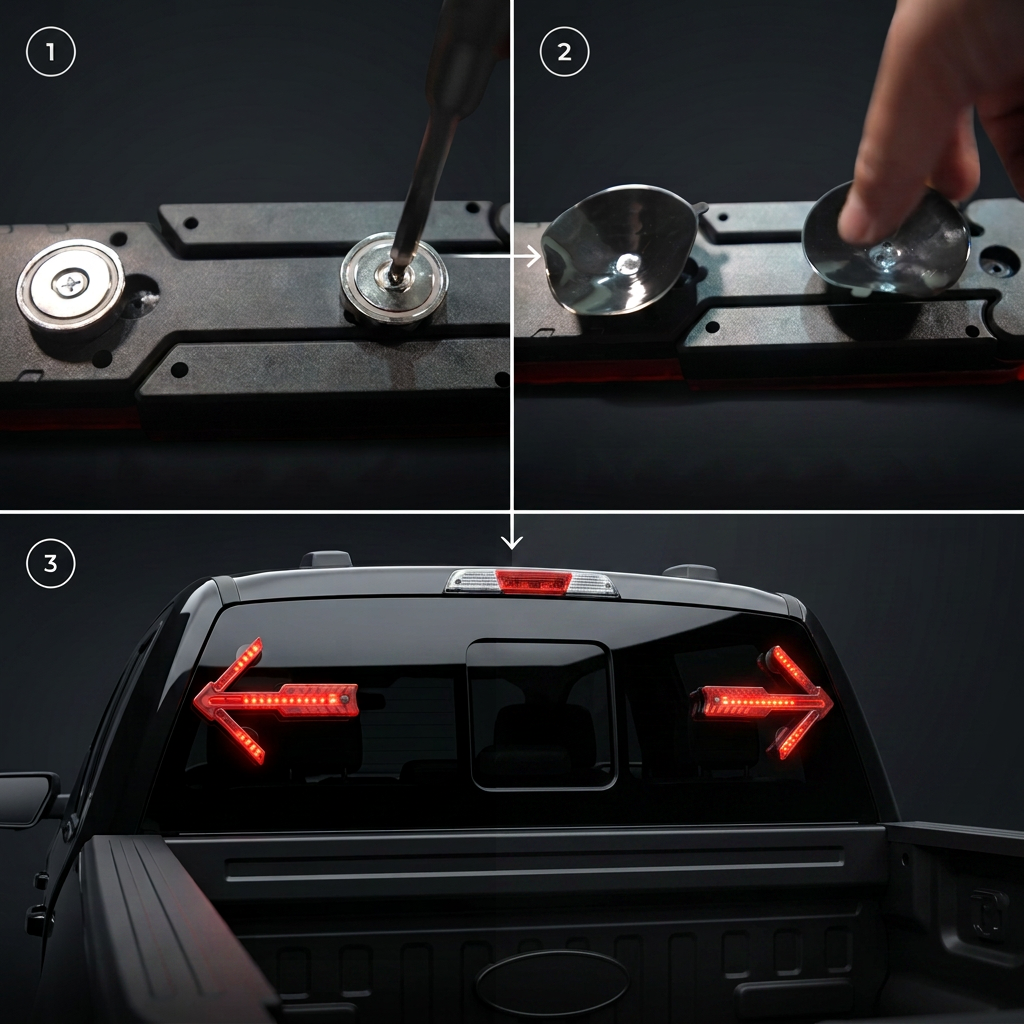 1

2

3